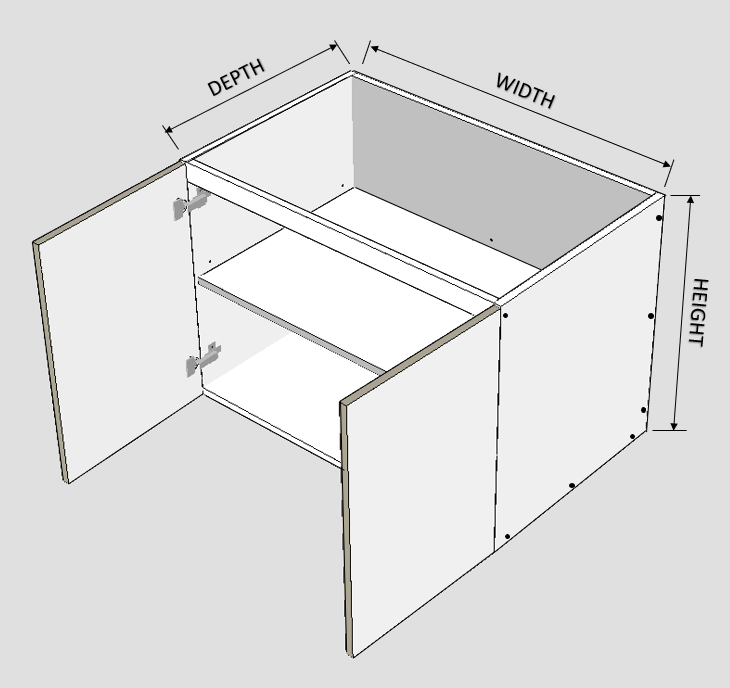 DEPTH
WIDTH
HEIGHT