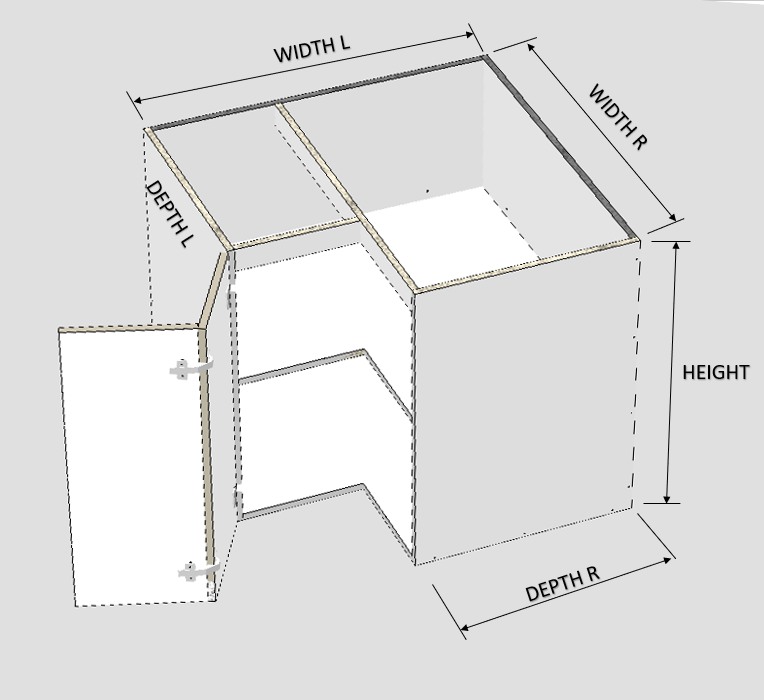 WIDTH L
WIDTH R
DEPTH L
HEIGHT
DEPTH R