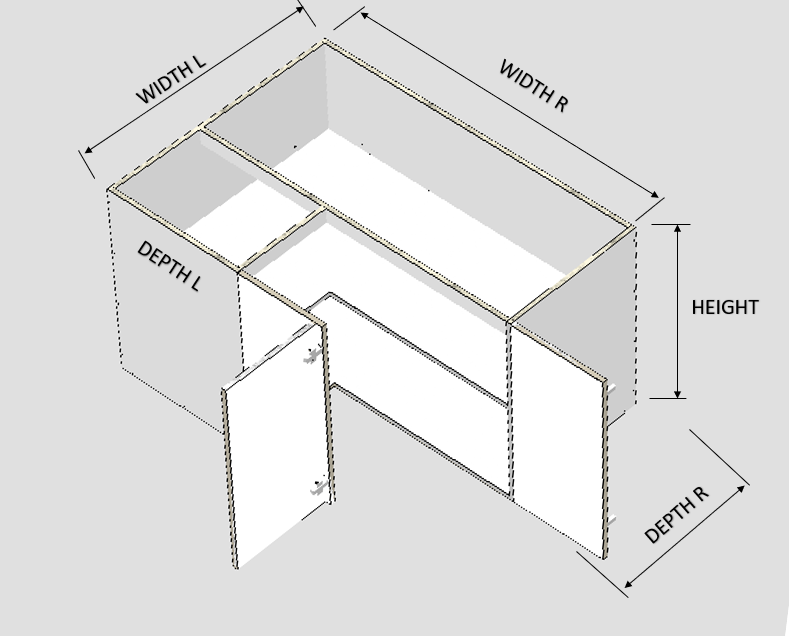 WIDTH L

WIDTH R

DEPTH L

HEIGHT

DEPTH R