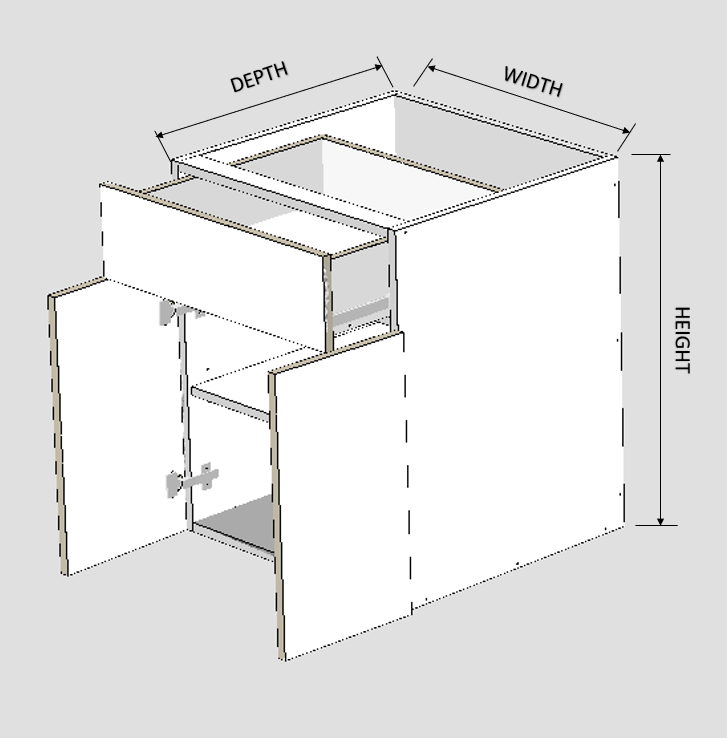 DEPTH
WIDTH
HEIGHT