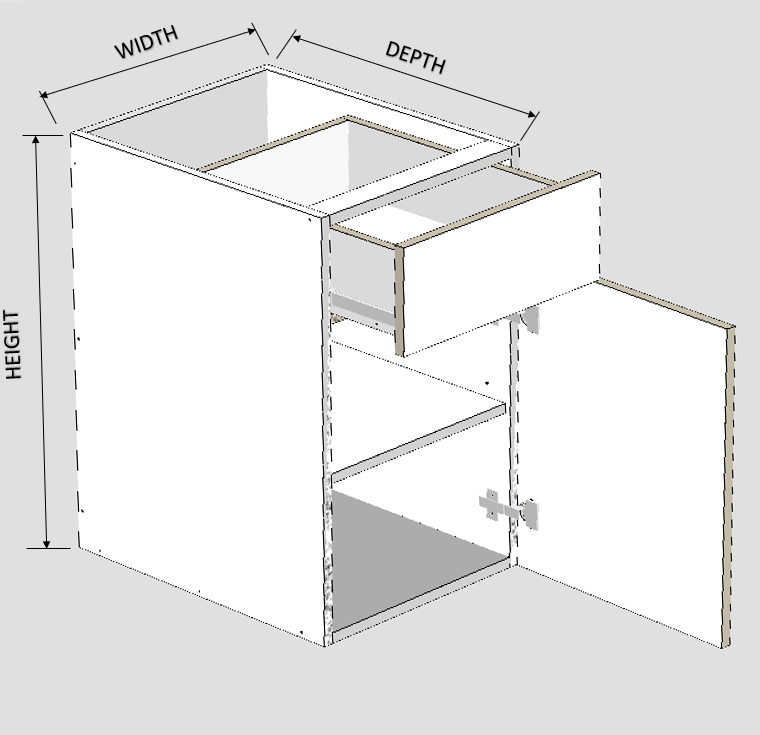 WIDTH

DEPTH

HEIGHT