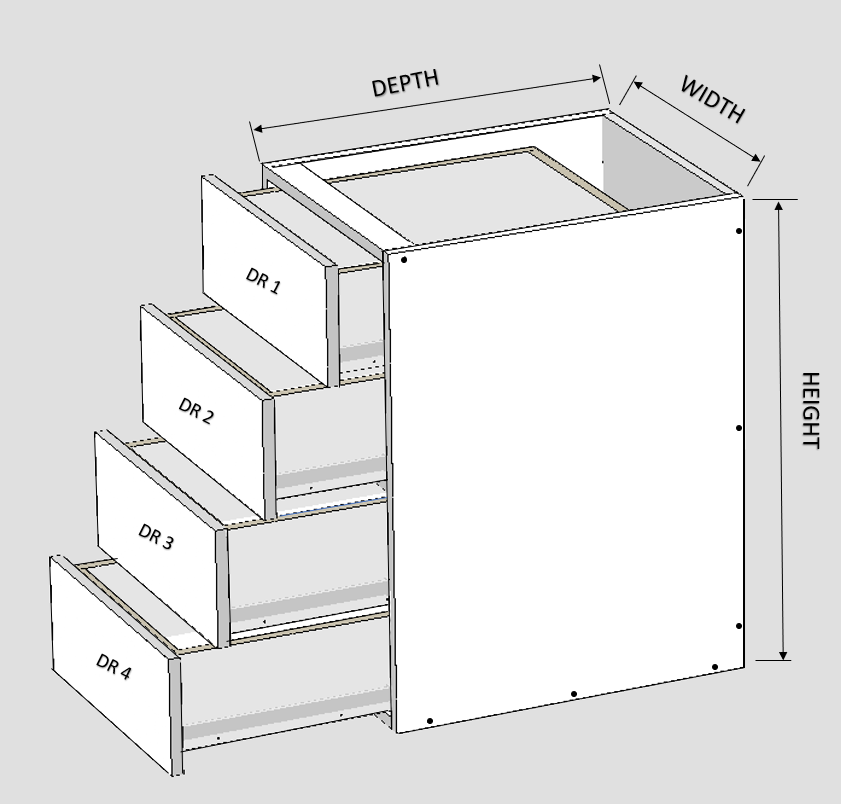 DEPTH
WIDTH
HEIGHT
DR 1
DR 2
DR 3
DR 4